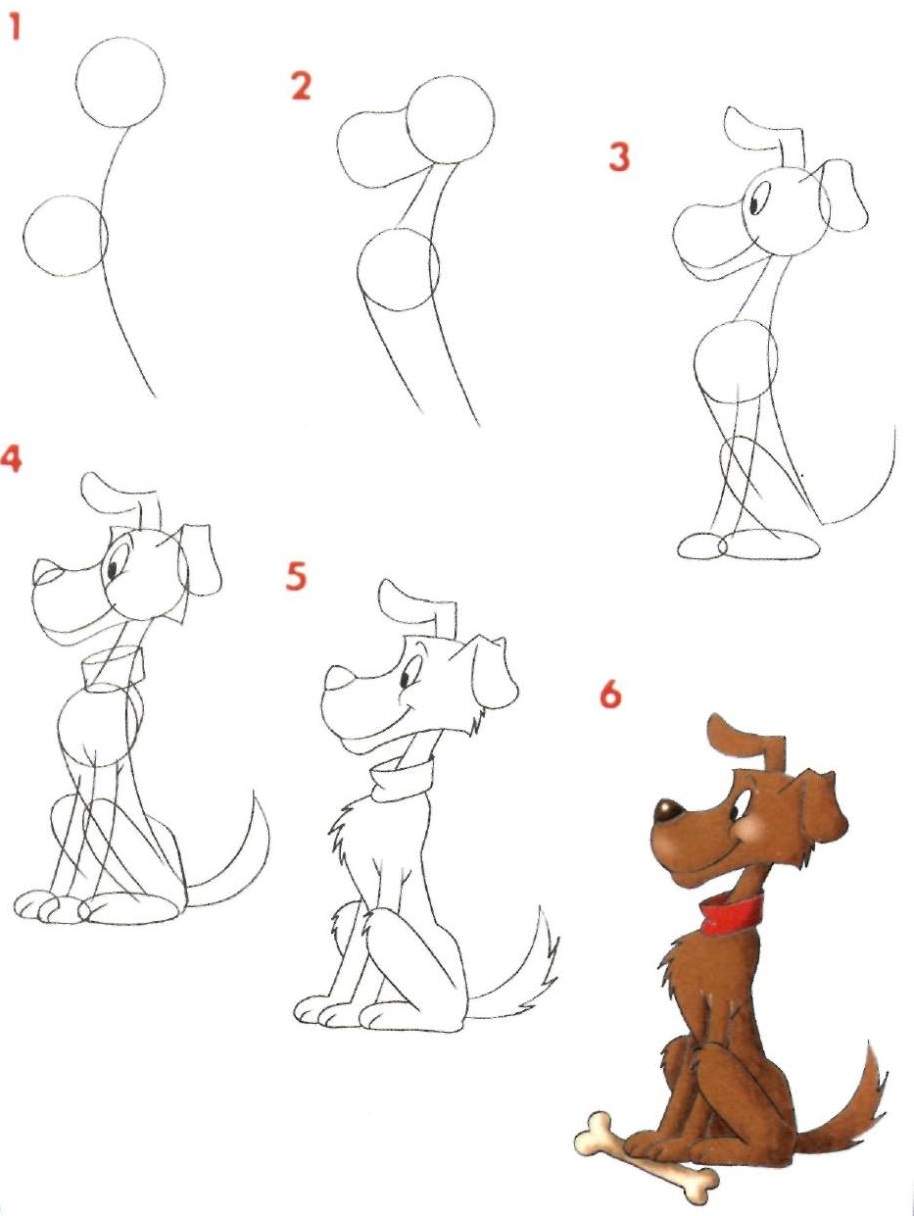 1

2

3

4

5

6