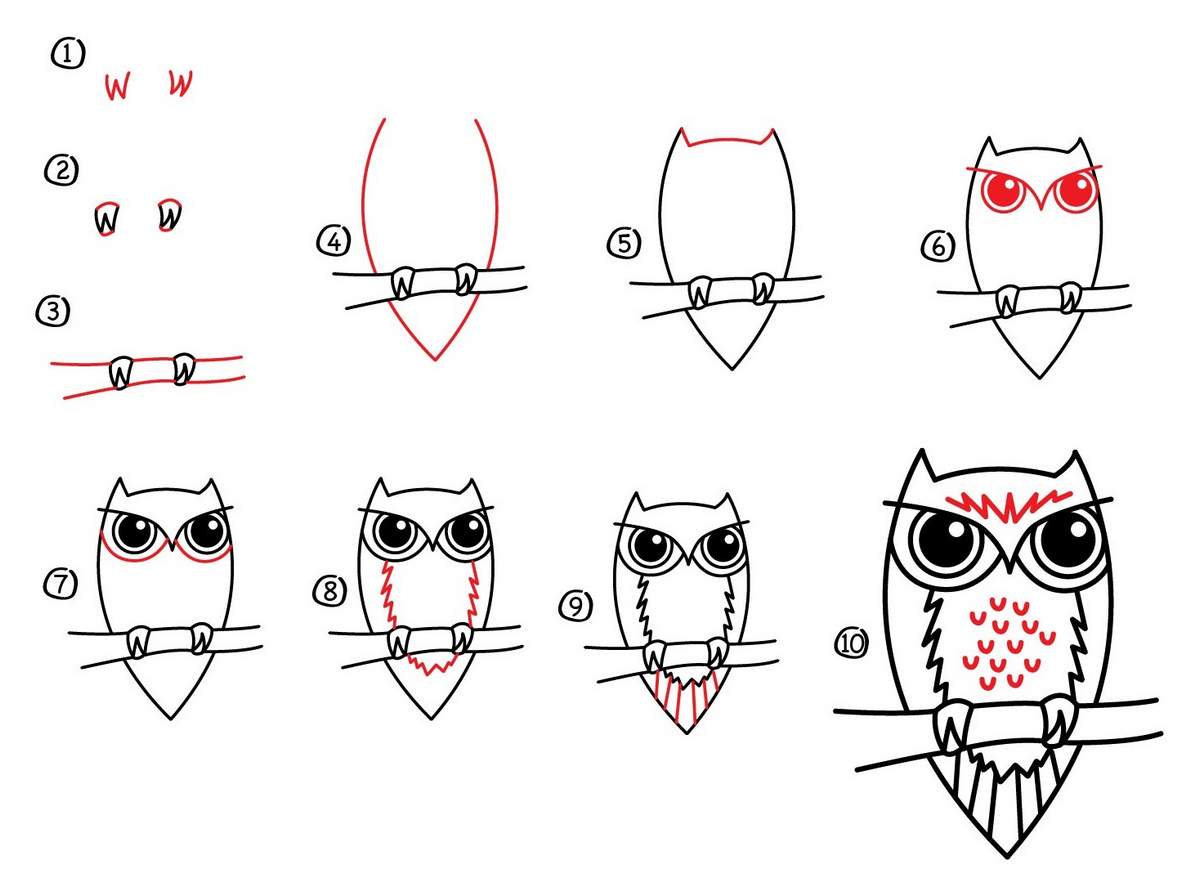 1
2
3
4
5
6
7
8
9
10