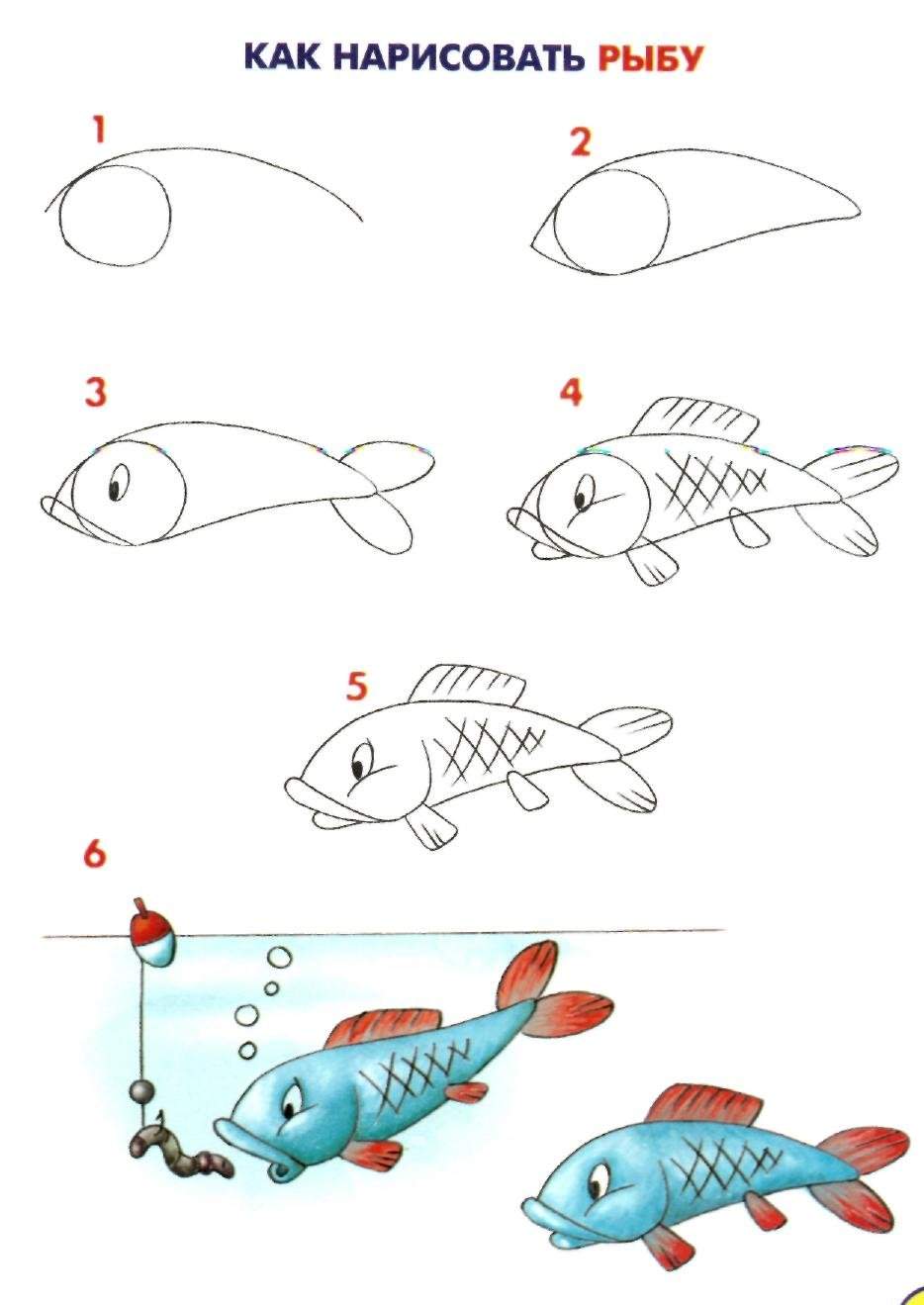 КАК НАРИСОВАТЬ РЫБУ

1

2

3

4

5

6