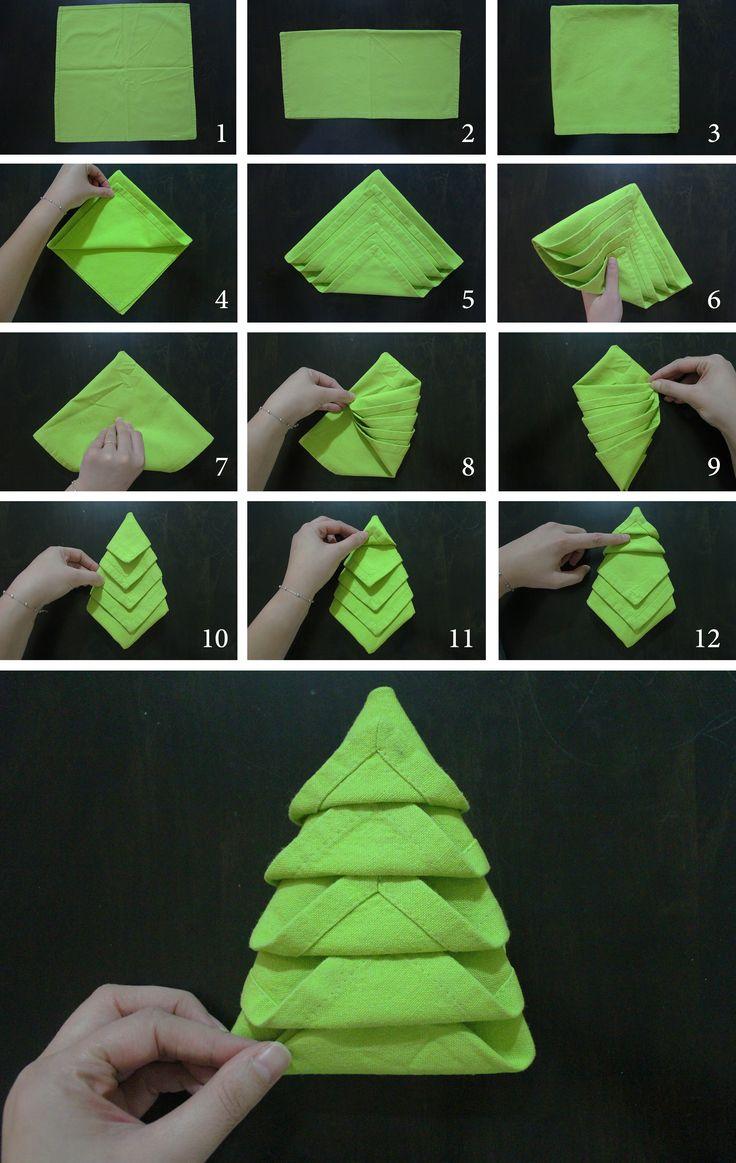 1
2
3
4
5
6
7
8
9
10
11
12