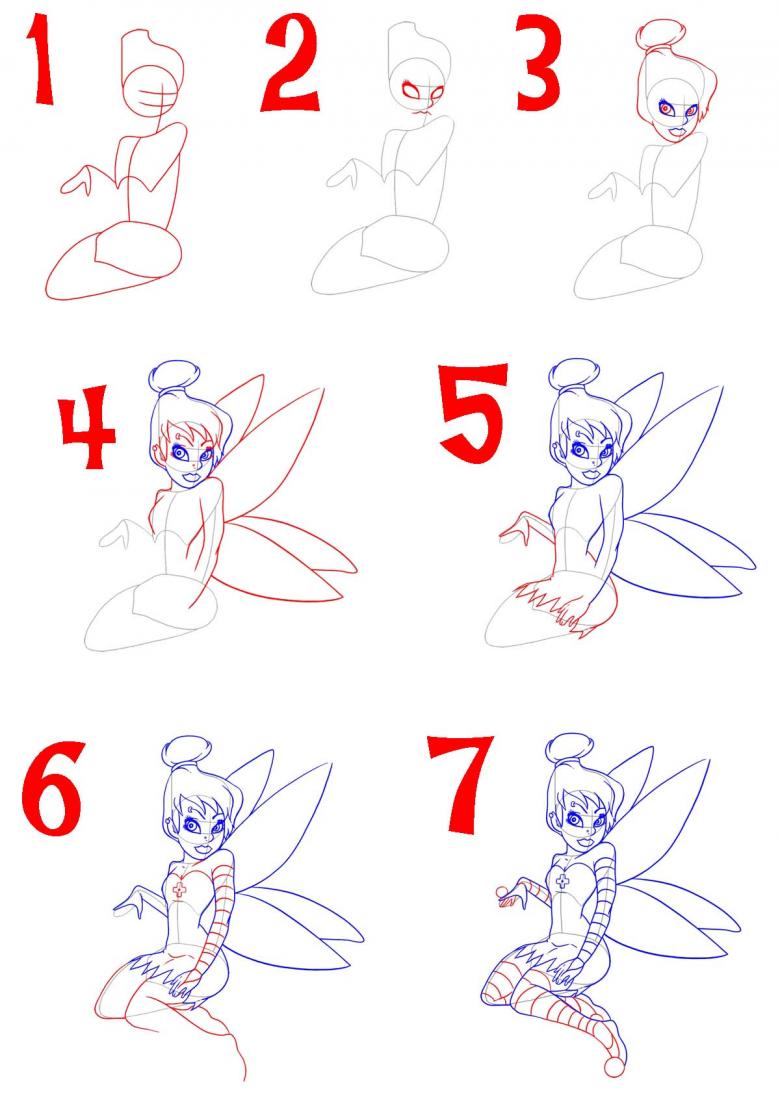 1 2 3

4 5

6 7